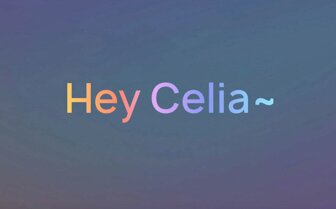 Hey Celia ~